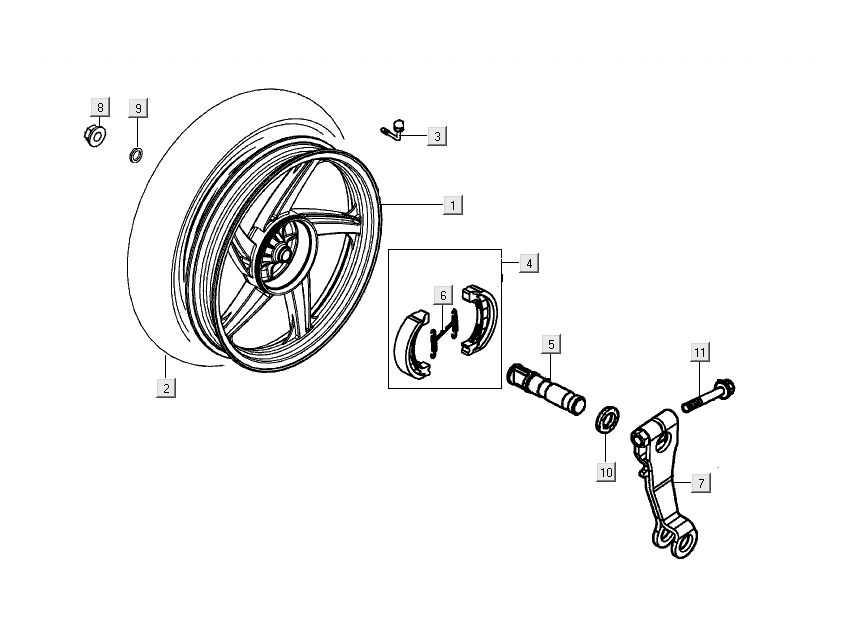 8
9
3
1
4
6
5
11
2
10
7