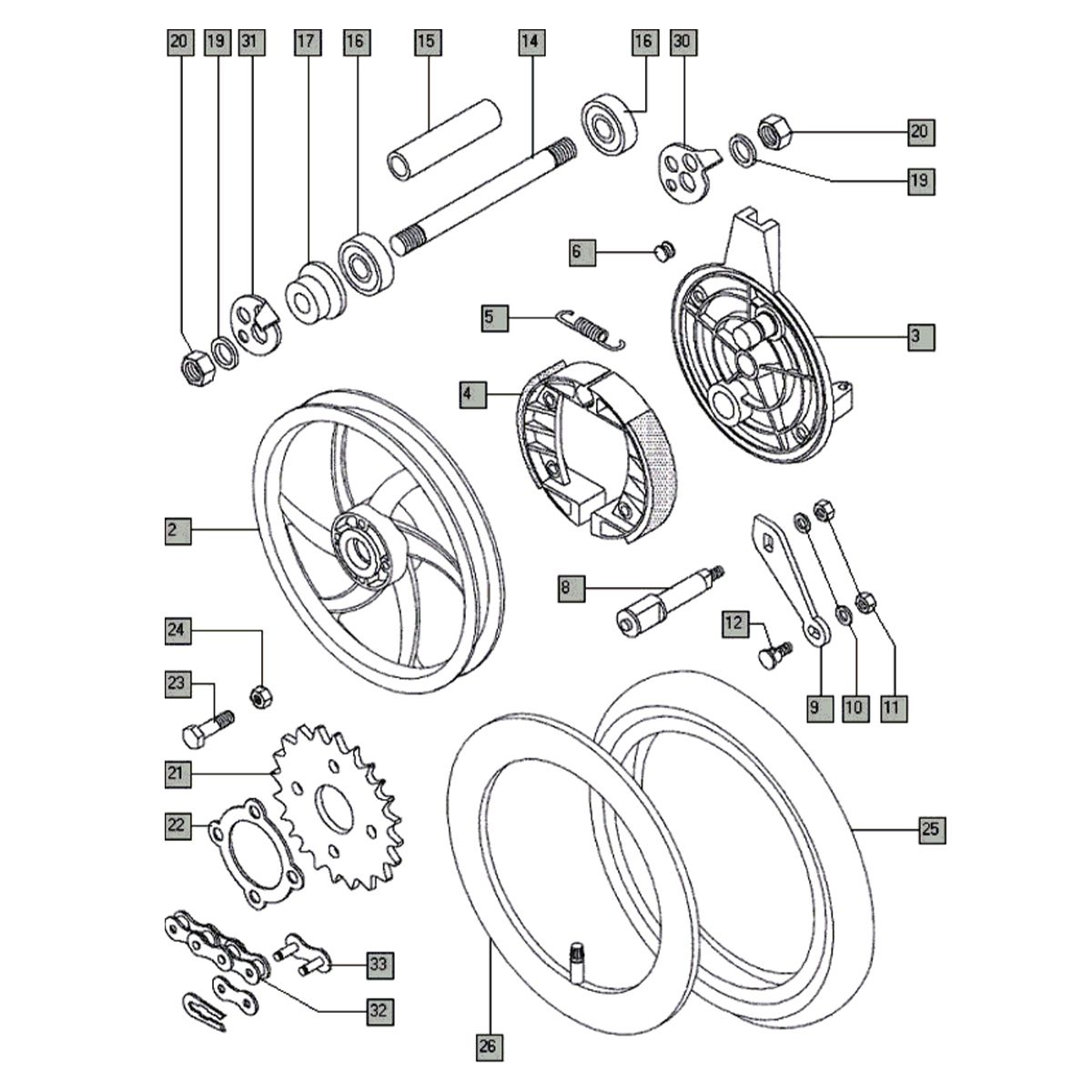 20
19
31
17
16
15
14
16
30
20
19
6
5
3
4
2
8
12
9
10
11
24
23
21
22
25
33
32
26