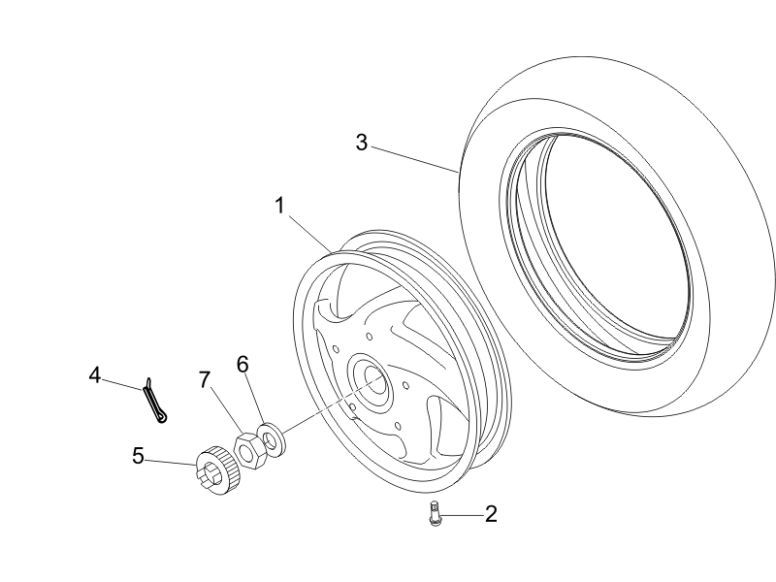 3
1
4
7
6
5
2