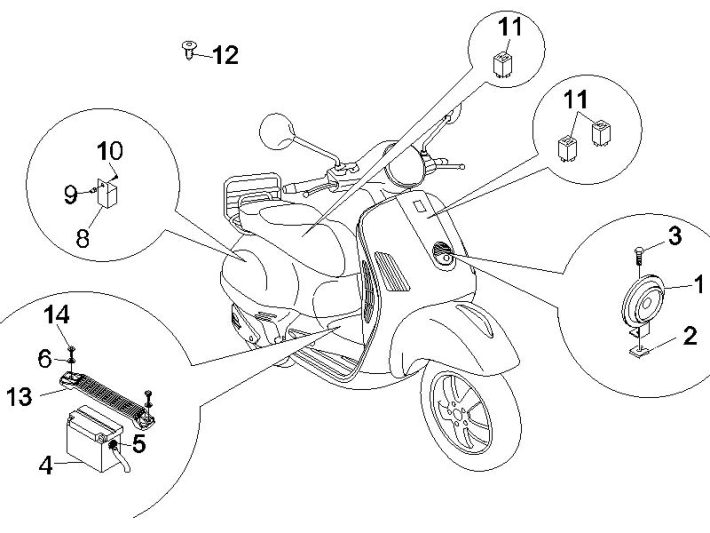 12
11
11
10
9
8
3
1
2
14
6
13
5
4