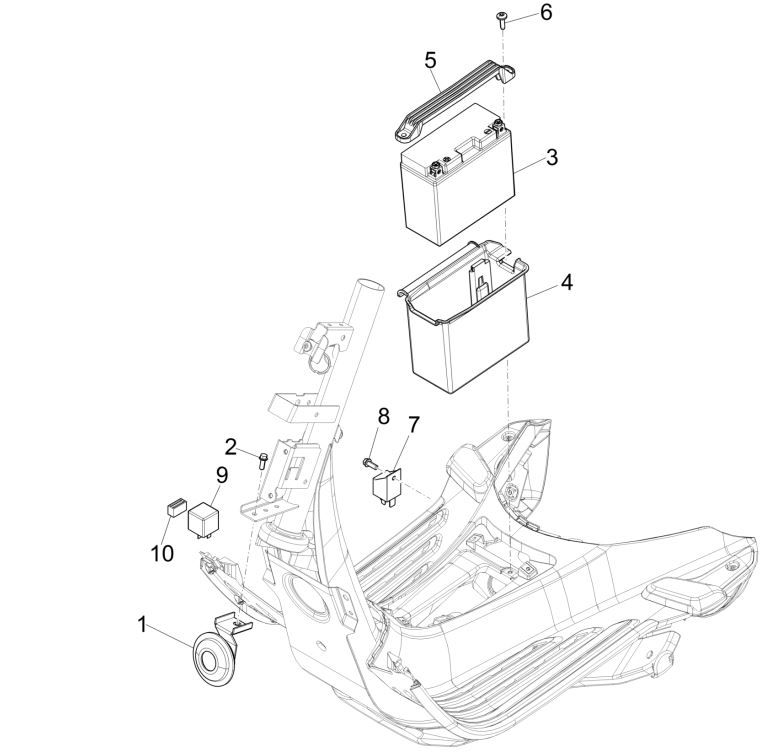 6
5
3
4
8
7
2
9
10
1