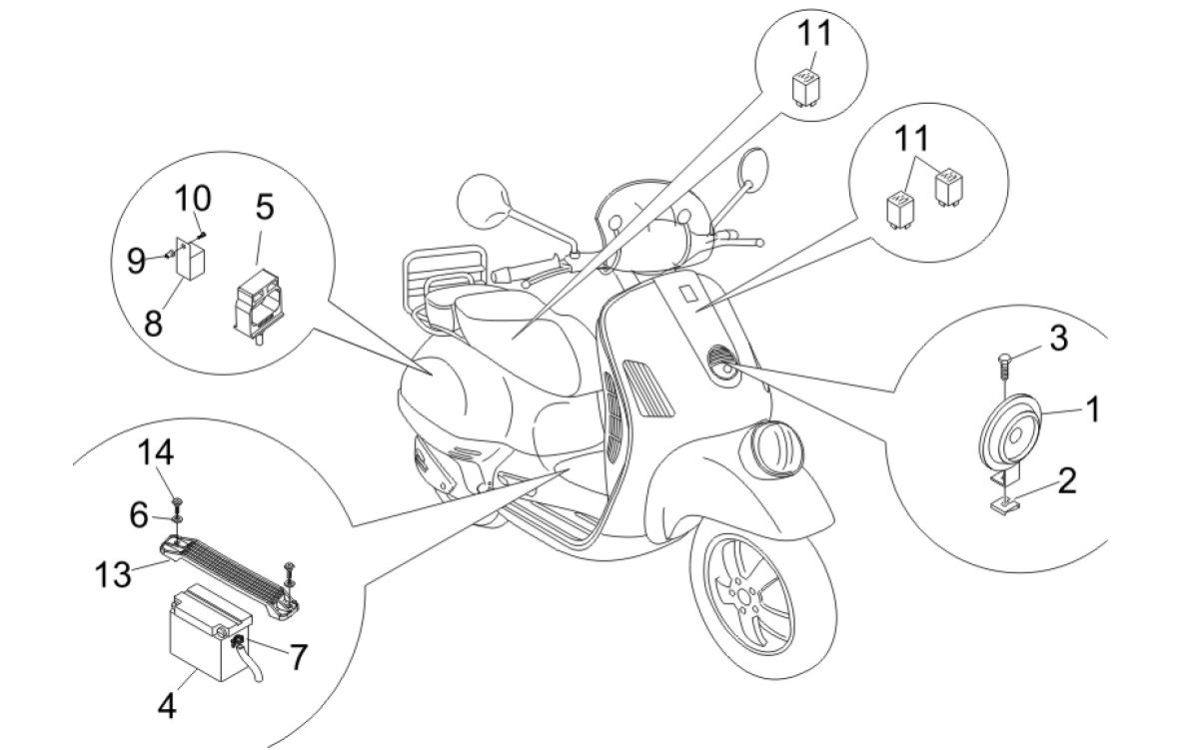 11

11

10
5
9
8

3
1
2

14
6
13
7
4