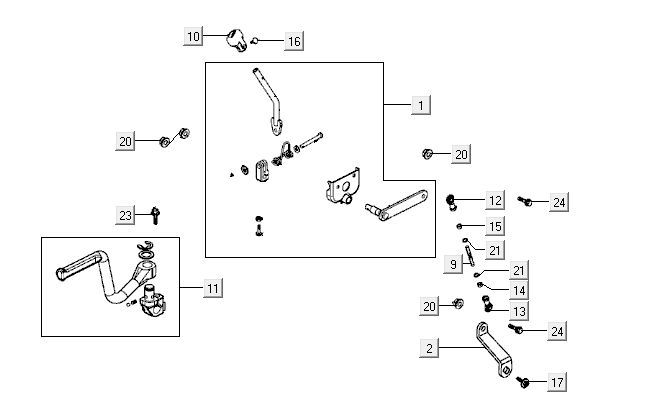 10
16
1
20
20
12
24
23
15
21
9
21
11
14
20
13
24
2
17