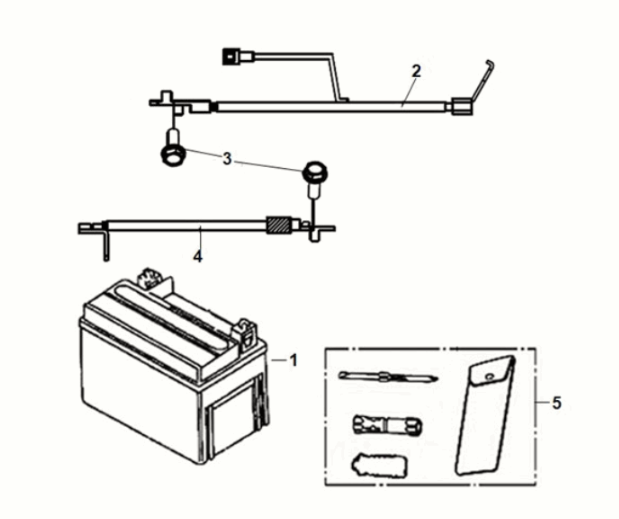 2
3
4
1
5