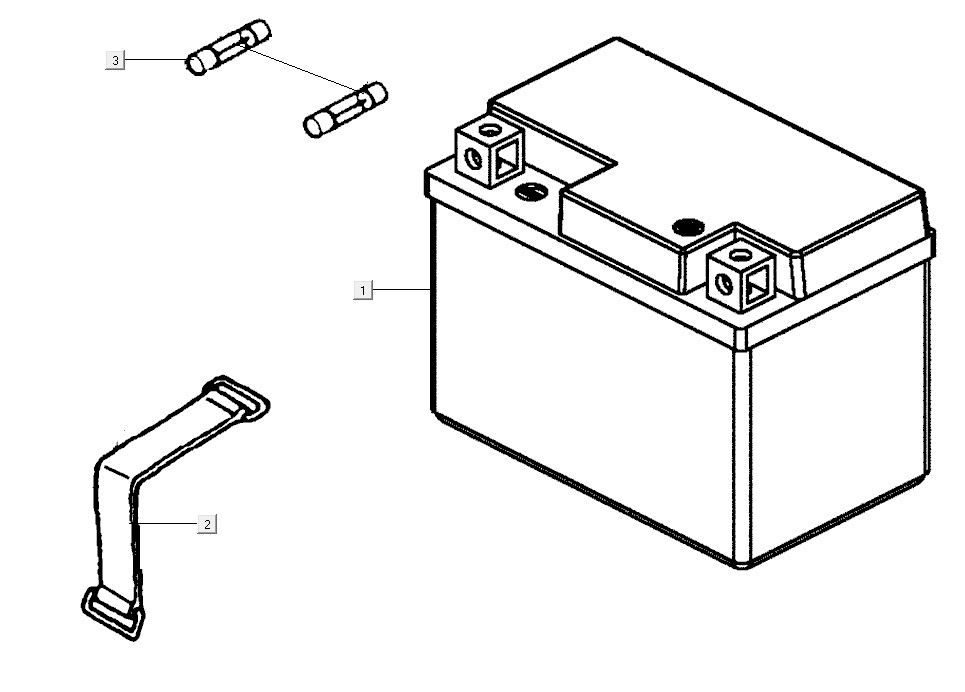 3

1

2