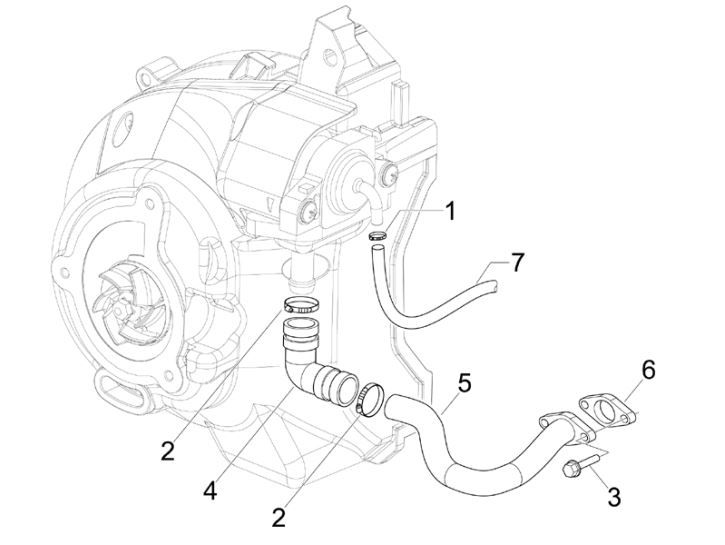 1
7
6
5
2
4
2
3