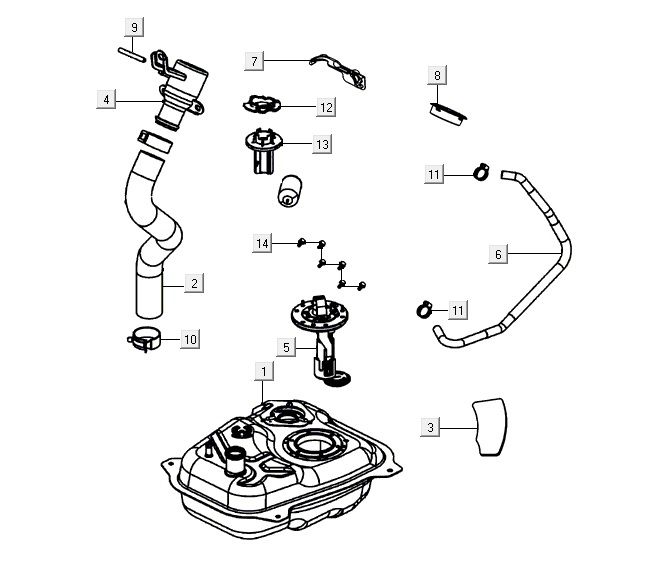 9
7
8
4
12
13
11
14
6
2
11
10
5
1
3