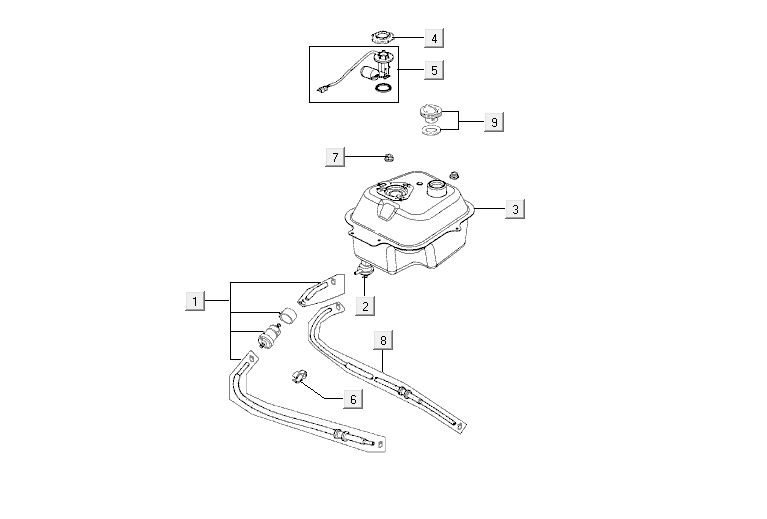 4
5
9
7
3
1
2
8
6