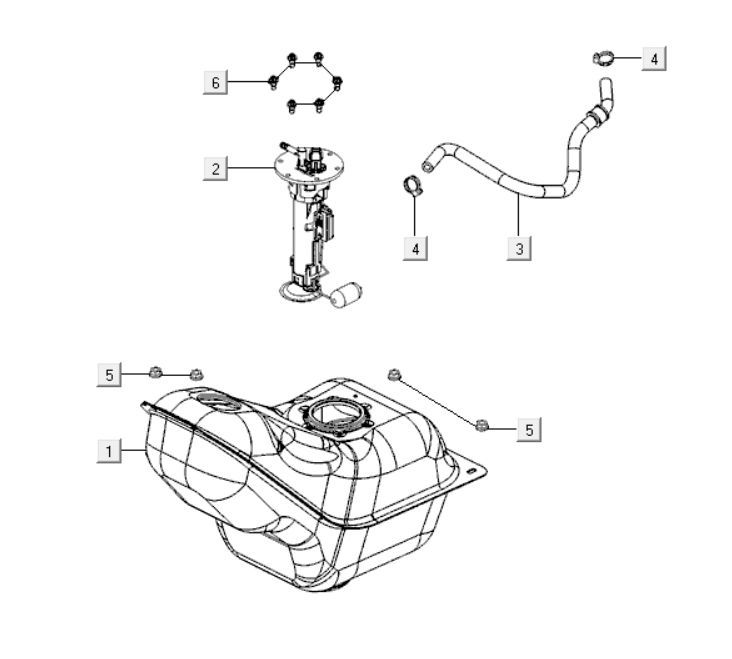 6
4
2
4
3
5
5
1