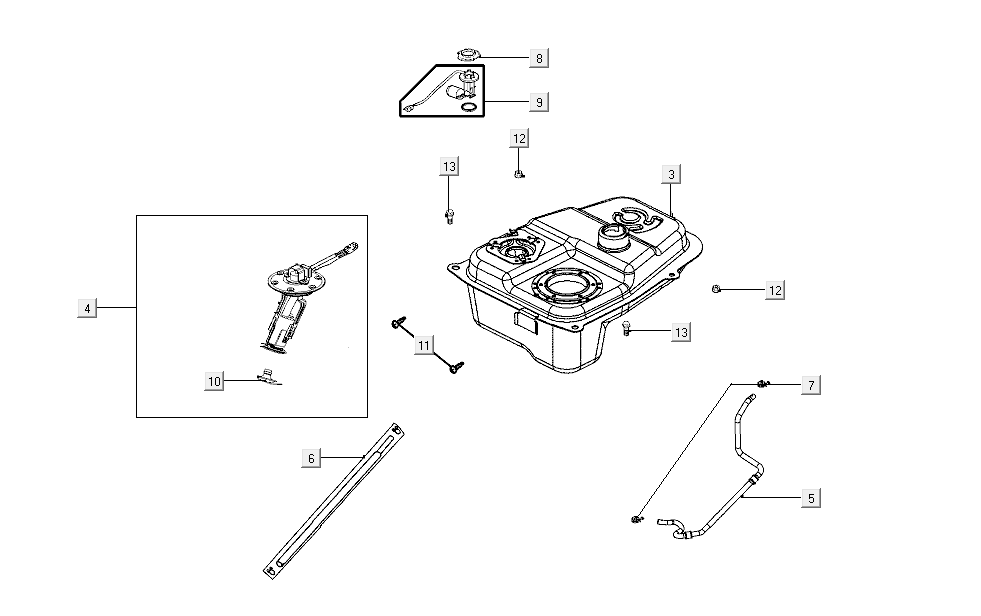 8
9
12
13
3
4
12
13
11
10
7
6
5