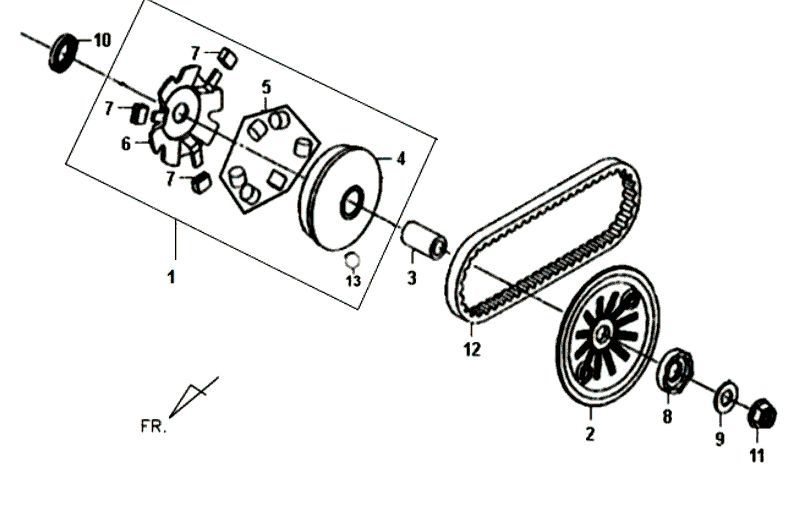 10
7
5
7
6
7
4
1
13
3
12
2
8
9
11
FR.