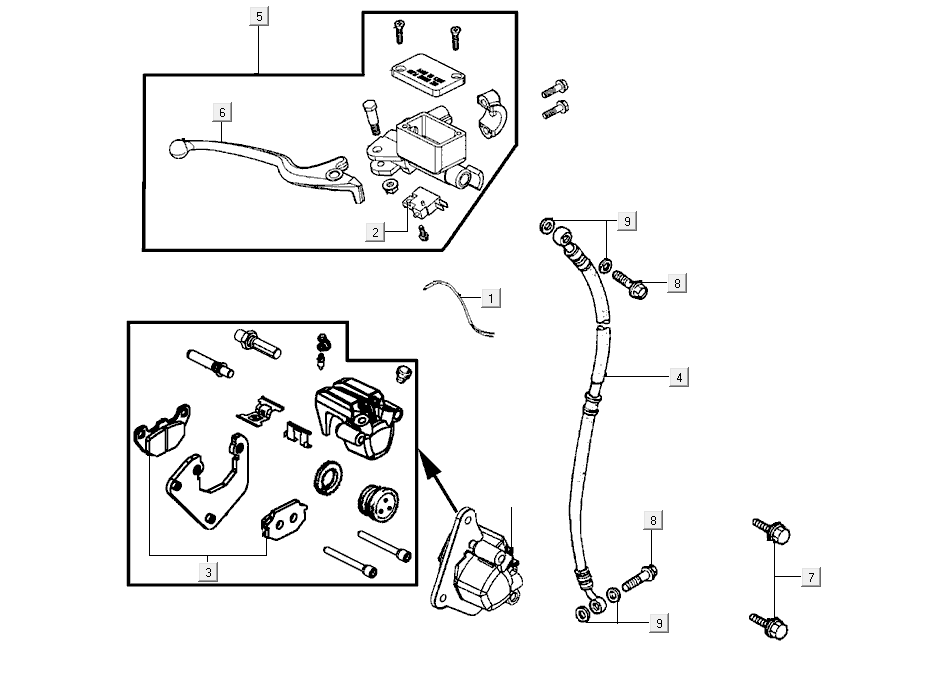 5
6
2
9
8
1
4
3
8
7
9