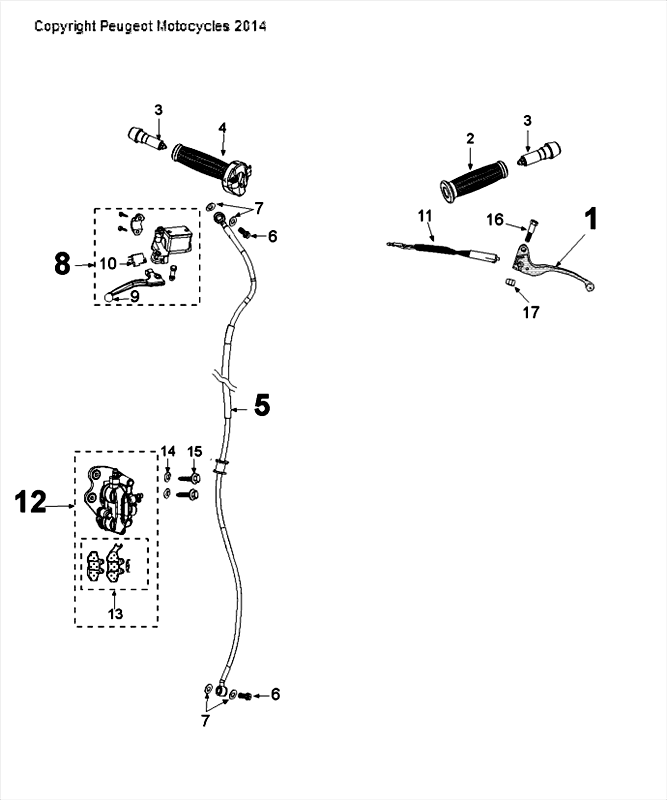 Copyright Peugeot Motocycles 2014

3
4
2
3
7
6
11
16
1
8
10
9
17
5
14
15
12
13
6
7