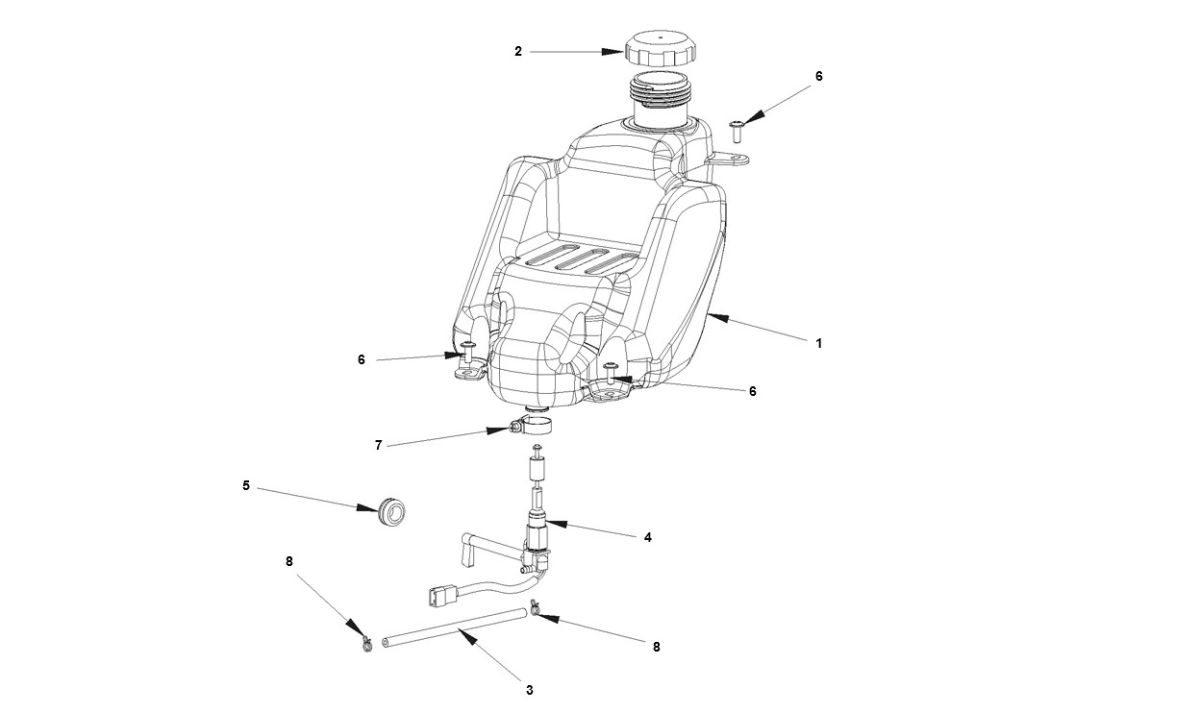 2

6

1

6

6

7

5

4

8

8

3