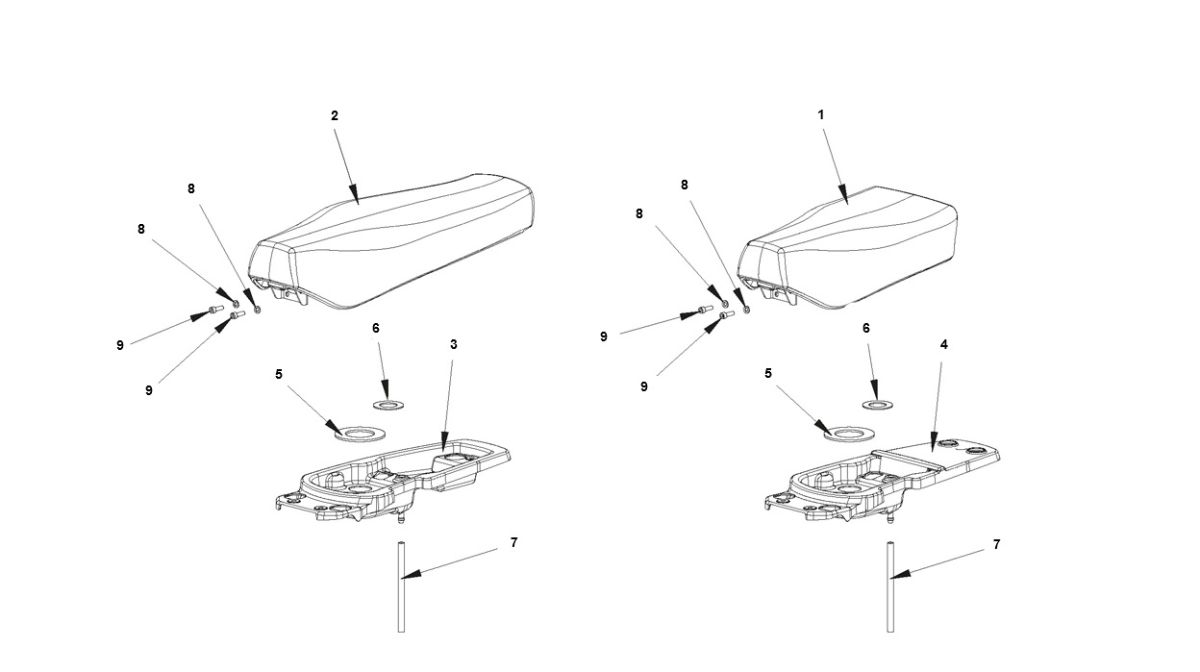 2
8
8
9
9
6
3
5
7
1
8
8
9
9
6
4
5
7