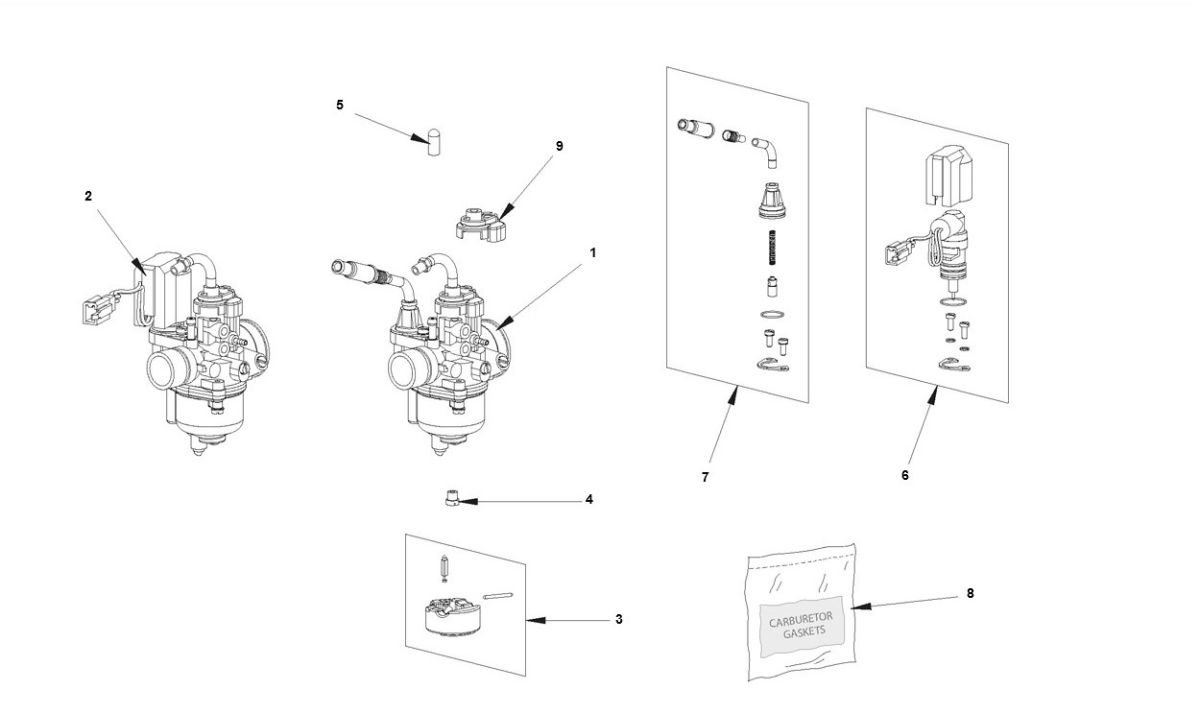 5
9
2
1
7
6
4
3
8
CARBURETOR GASKETS