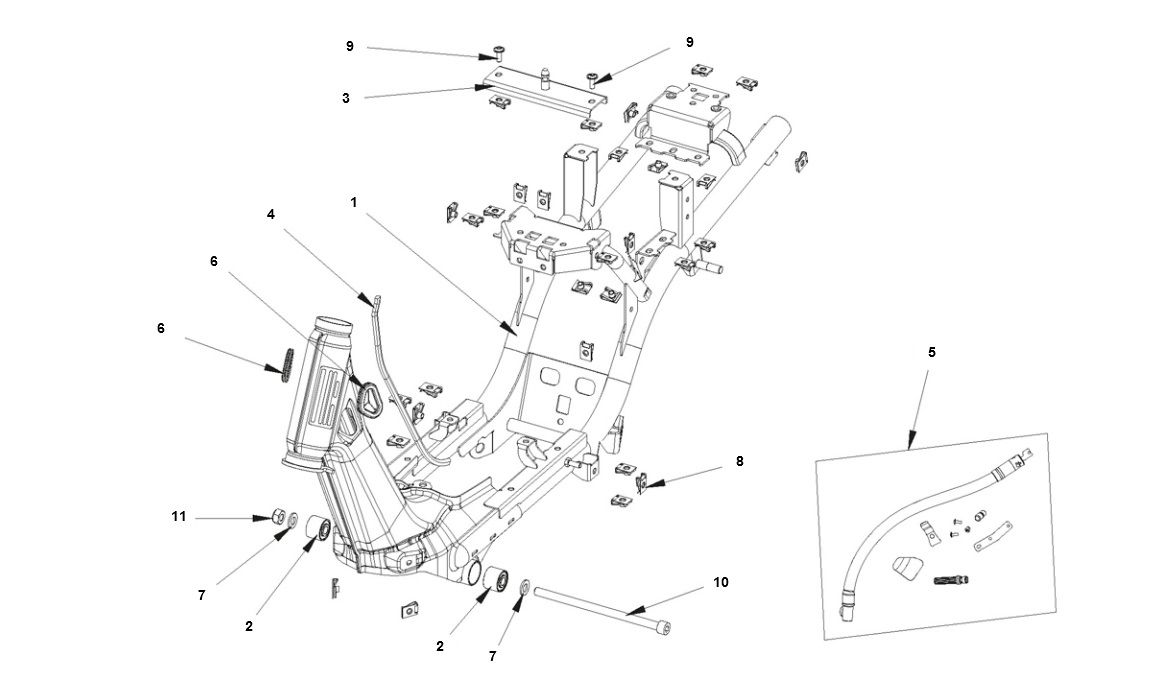 9
9
3
1
4
6
6
5
8
11
7
2
10
2
7