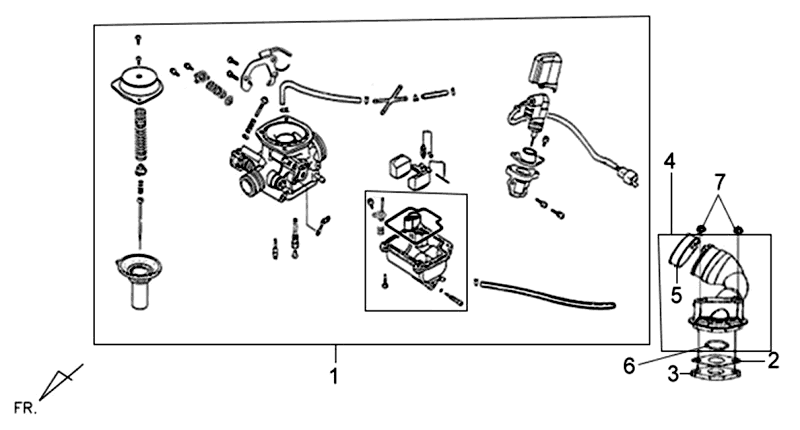 4
7
5
6
2
3
1
FR.