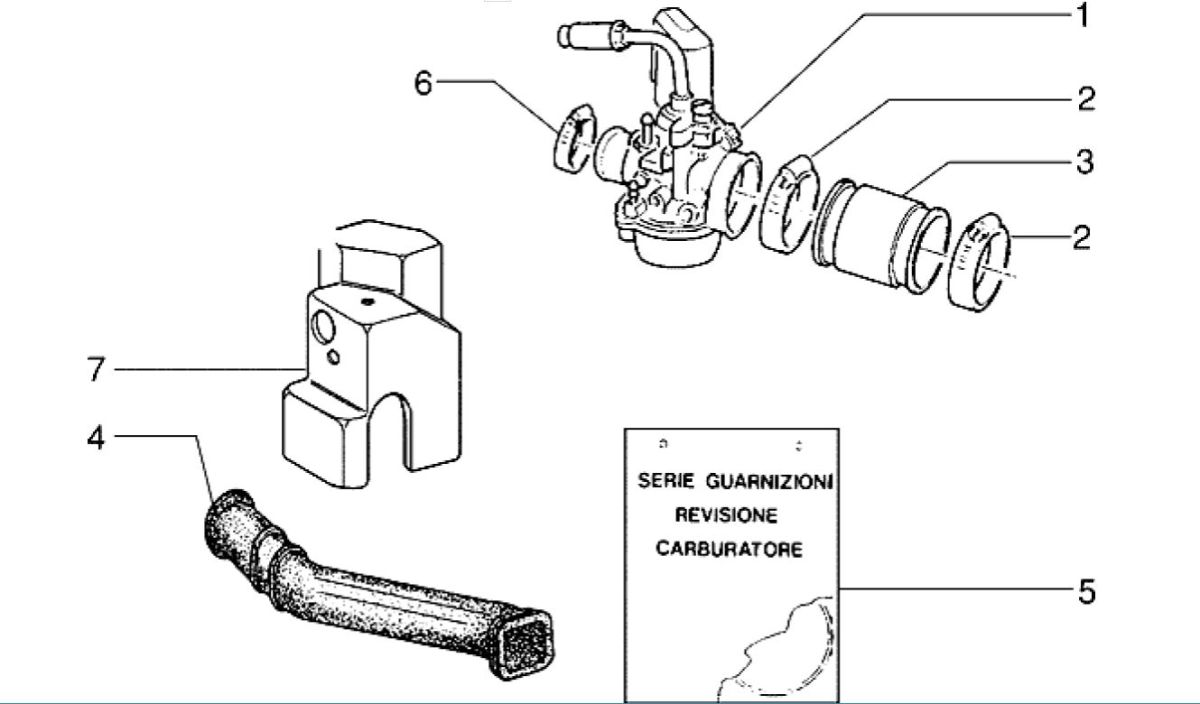 1
6
2
3
2
7
4
SERIE GUARNIZIONI
REVISIONE
CARBURATORE
5