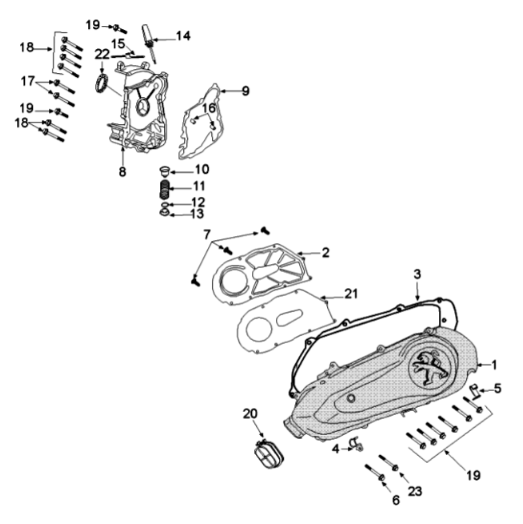 19
14
18
15
22
17
9
16
19
18
8
10
11
12
13
7
2
3
21
1
5
20
4
19
23
6