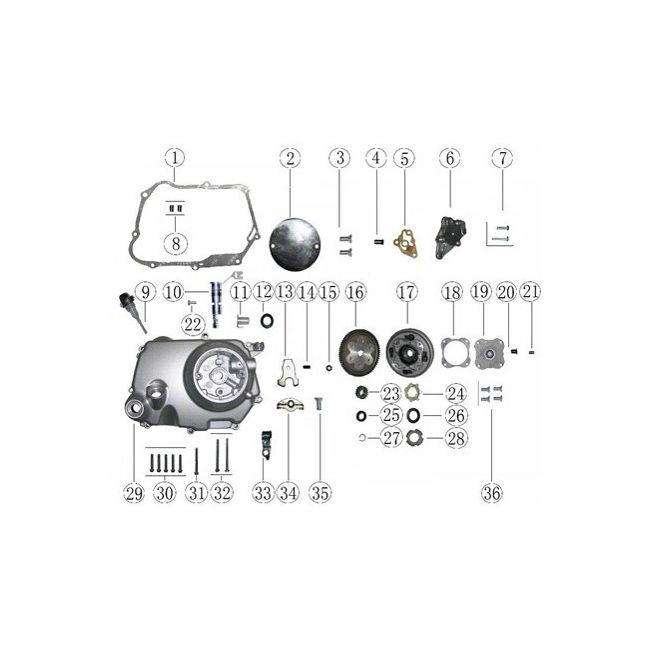 1
2
3
4
5
6
7
8
9
10
11
12
13
14
15
16
17
18
19
20
21
22
23
24
25
26
27
28
29
30
31
32
33
34
35
36