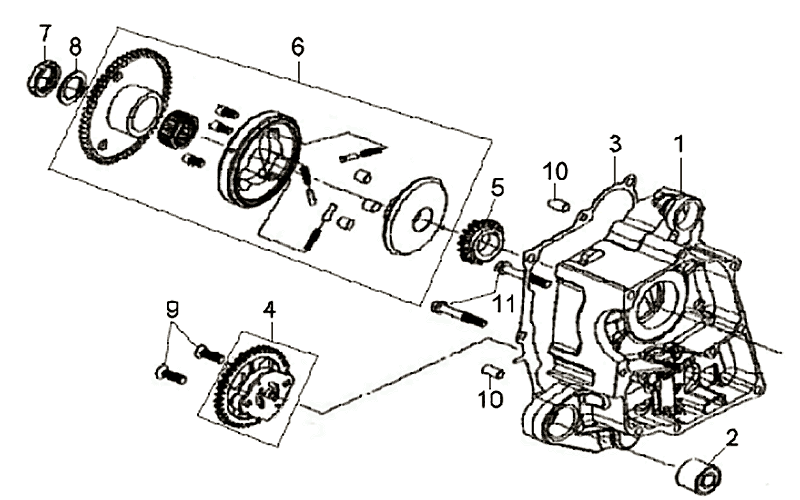 7
8
6
3
1
10
5
11
9
4
10
2