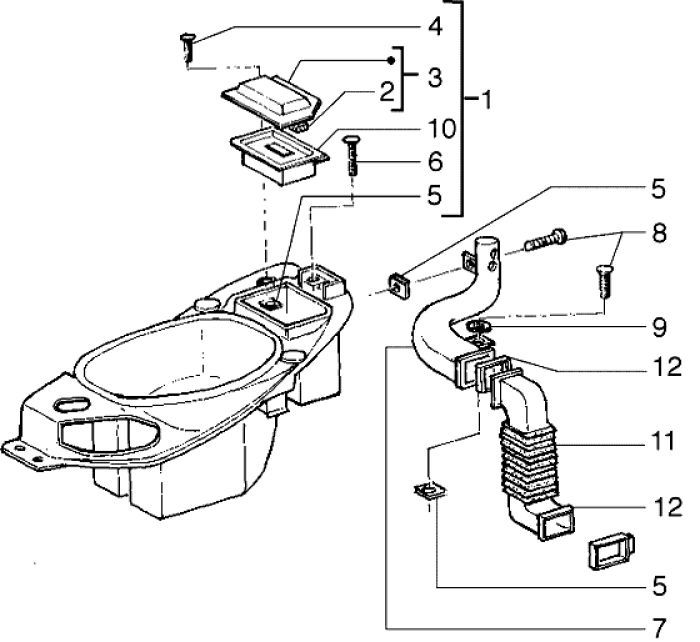 4
3
2
1
10
6
5
5
8
9
12
11
12
5
7