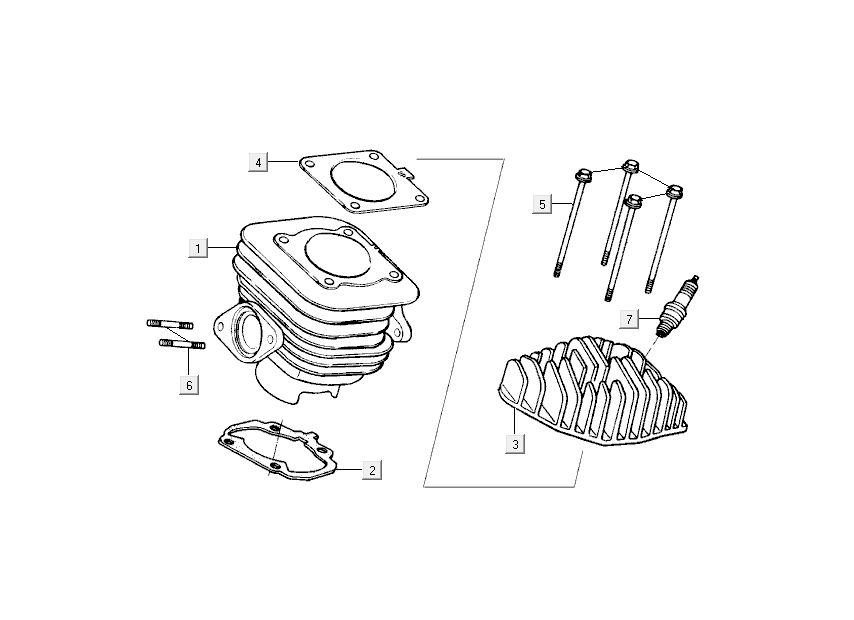 4
1
6
2
5
7
3