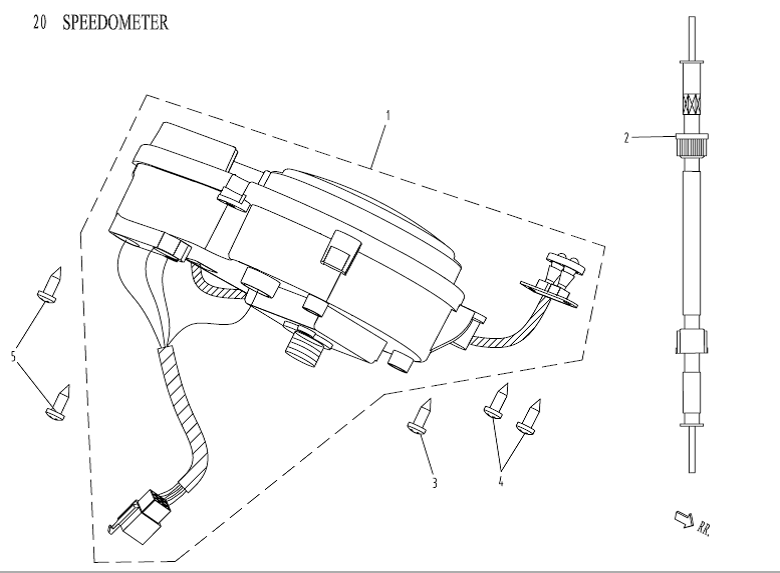 20 SPEEDOMETER

1
2
5
3
4
RR.