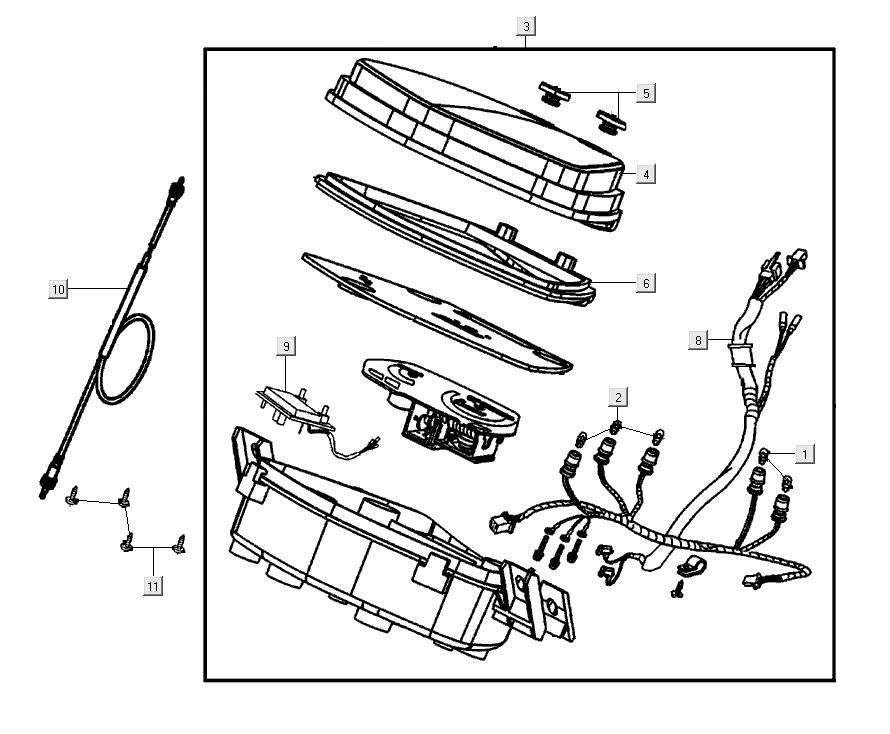 3
5
4
6
10
8
9
2
1
11