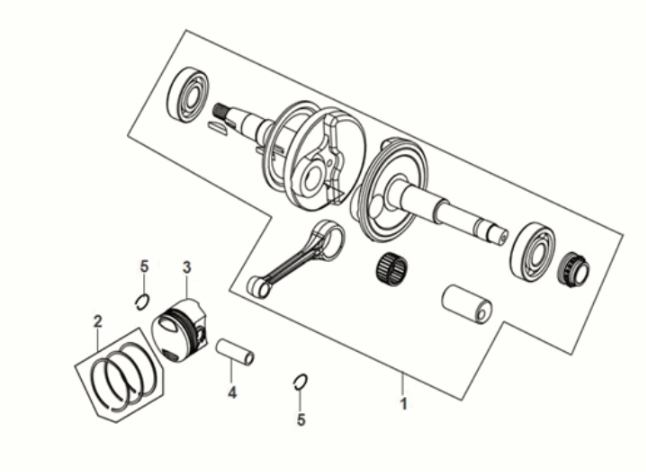 5
3
2
4
5
1