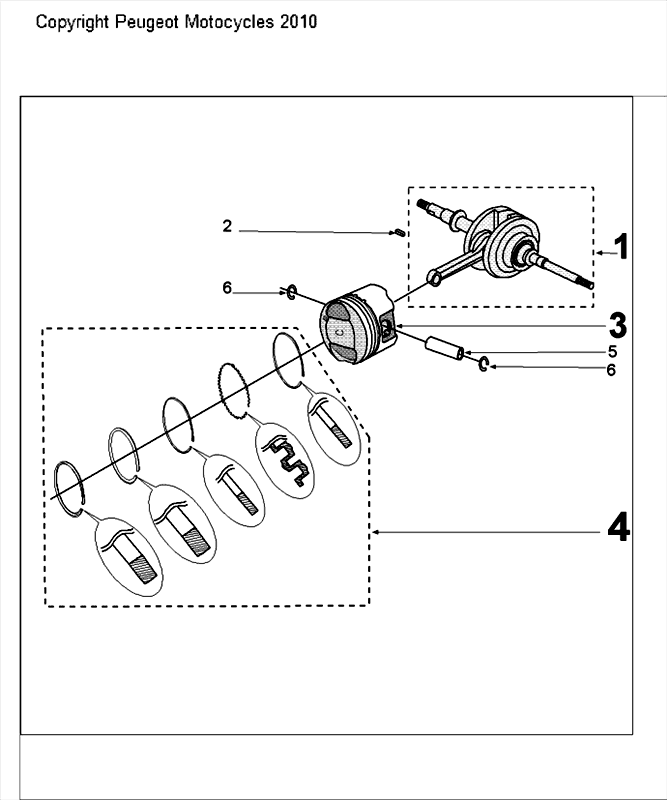 Copyright Peugeot Motocycles 2010

2

1

6

3

5

6

4