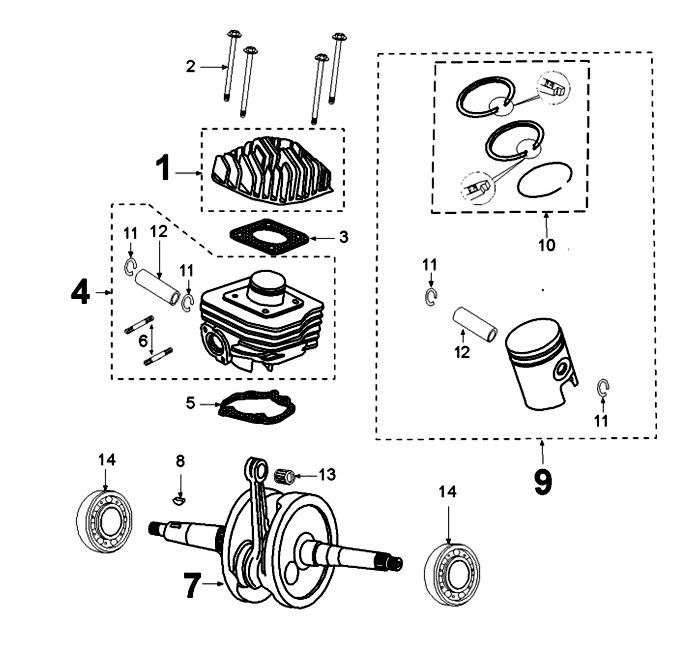 2
1
3
11
12
11
4
6
5
10
11
12
11
9
14
8
13
14
7