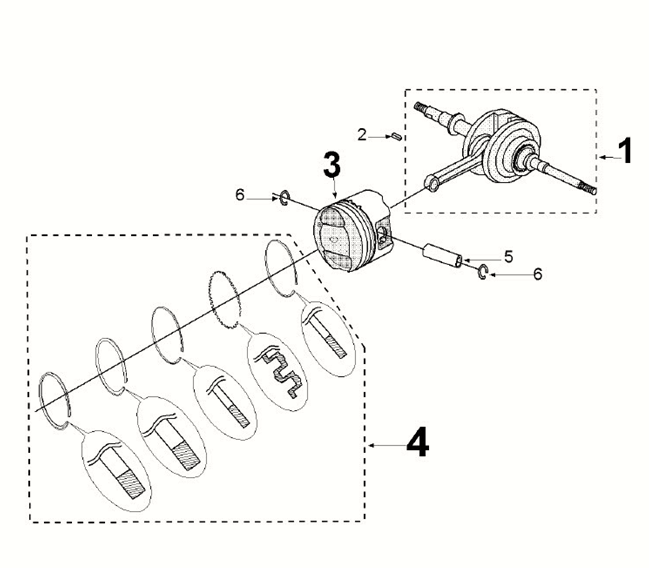 2
1
3
6
5
6
4