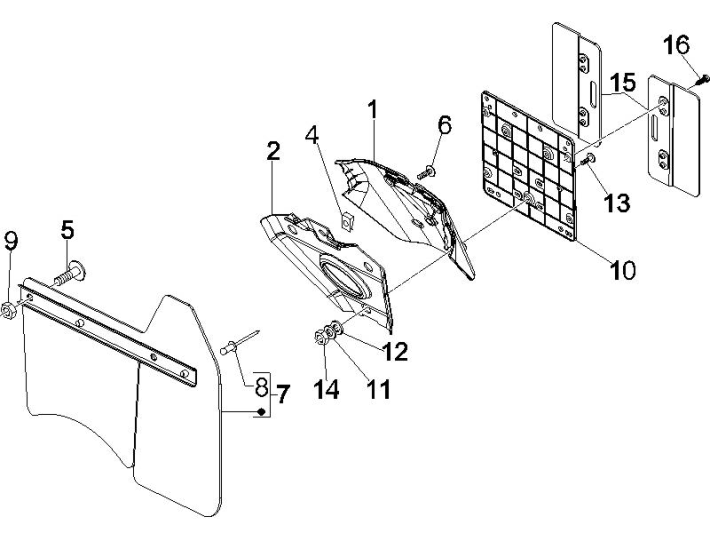 16
15
1
6
4
2
13
10
5
9
12
8
7
14
11