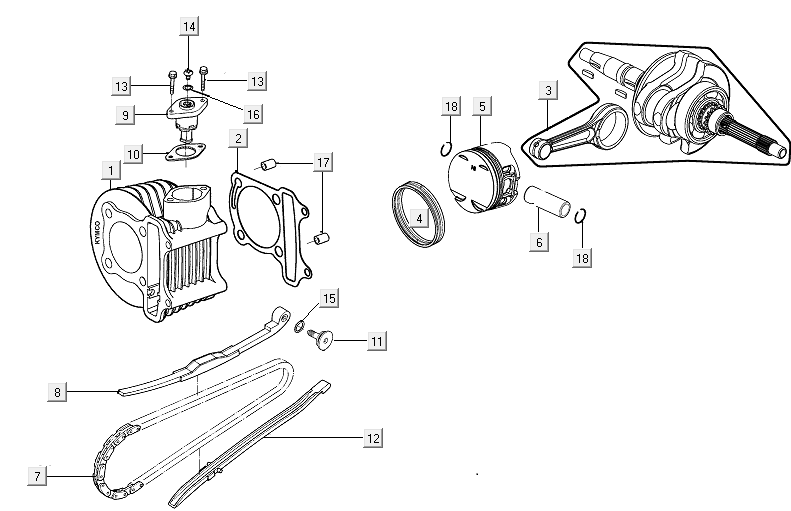 14
13
13
9
16
10
2
17
1
KYMCO
15
11
8
12
7
18
5
3
4
6
18