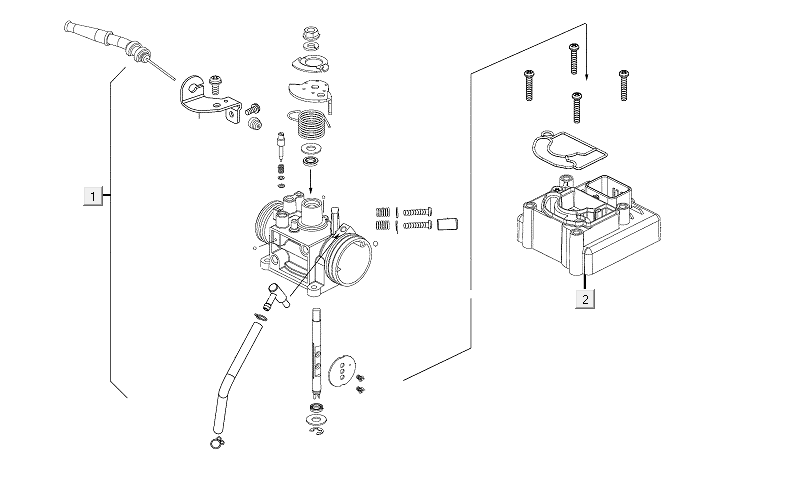 1

2