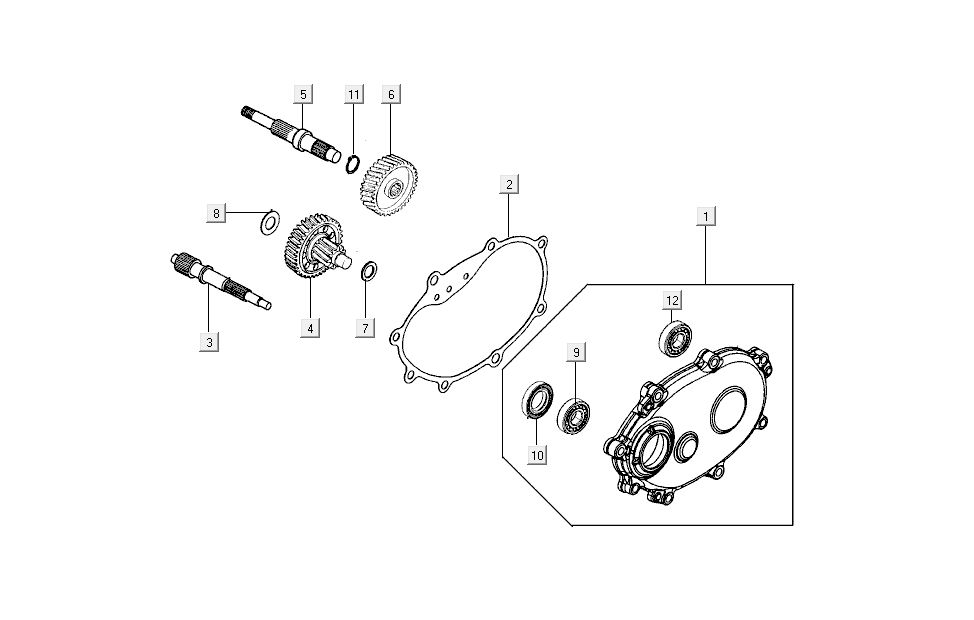 5
11
6
2
1
8
12
9
3
4
7
10