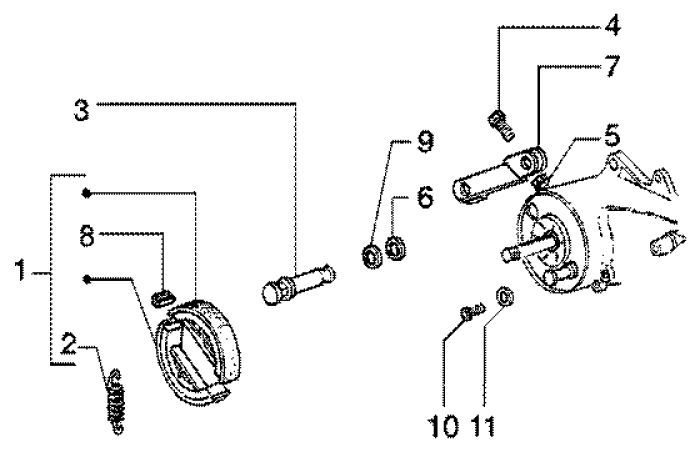 4
7
3
9
5
6
8
1
2
10 11