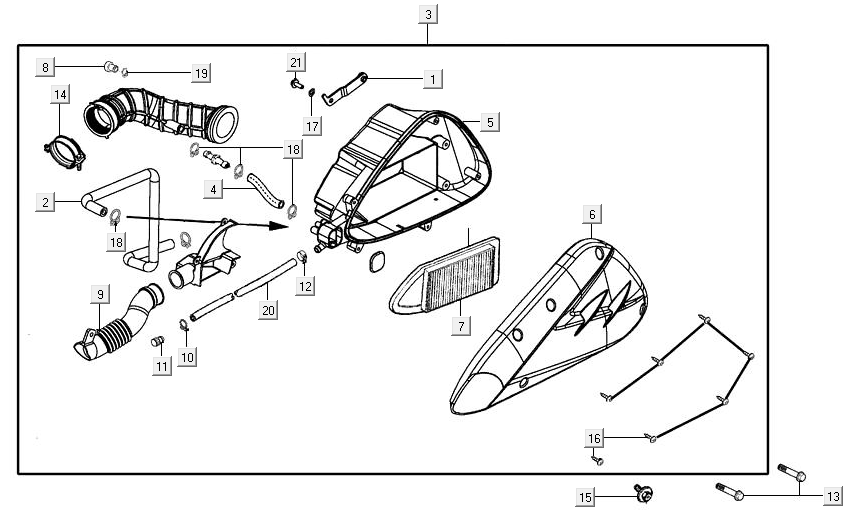 3
8
19
21
1
14
17
5
18
4
2
18
6
9
12
20
7
11
10
16
15
13