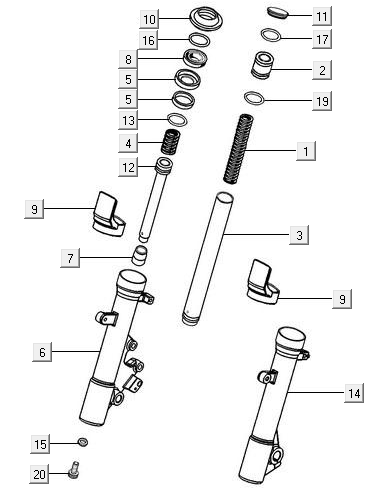 10
11
16
17
8
2
5
5
19
13
4
1
12
9
3
7
9
6
14
15
20