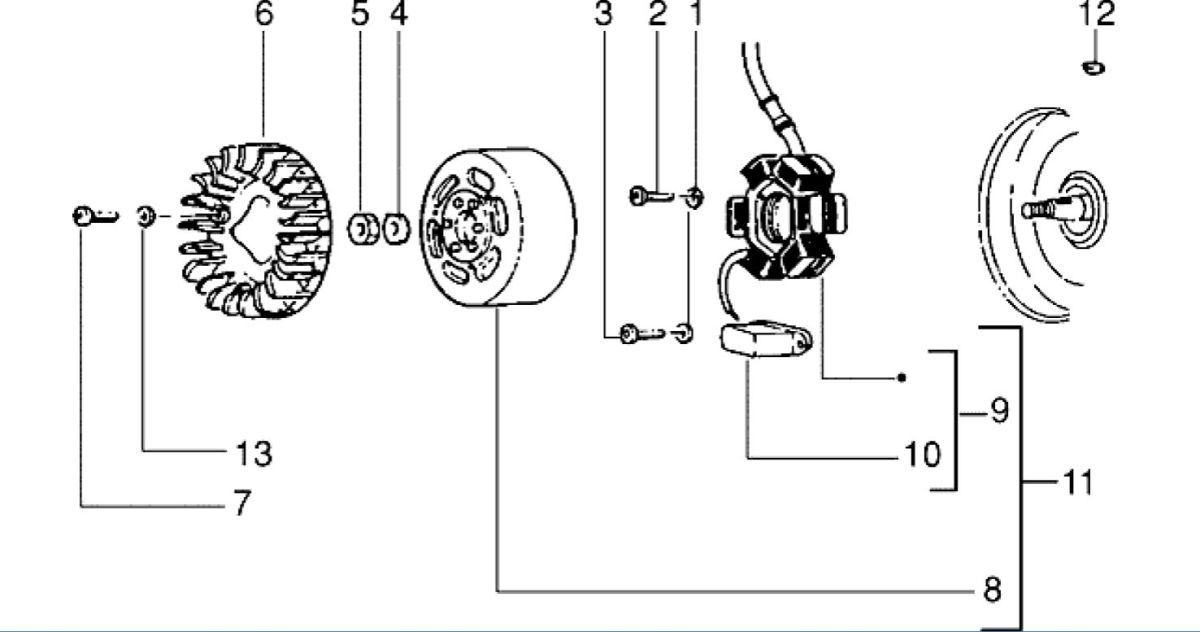 6
5
4
3
2
1
12
13
7
9
10
11
8