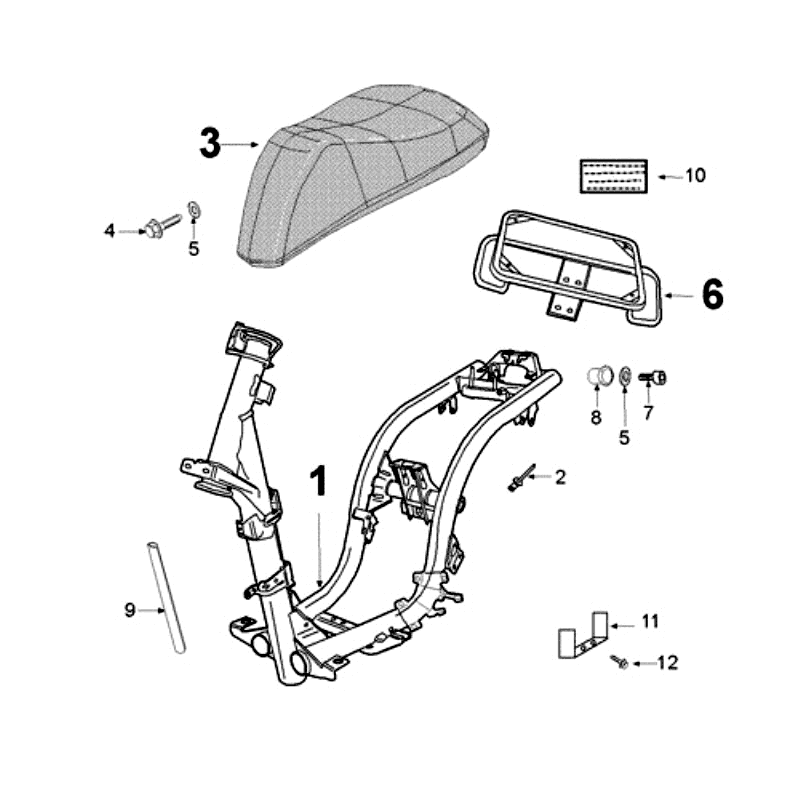 3
10
4
5
6
8
5
7
1
2
9
11
12