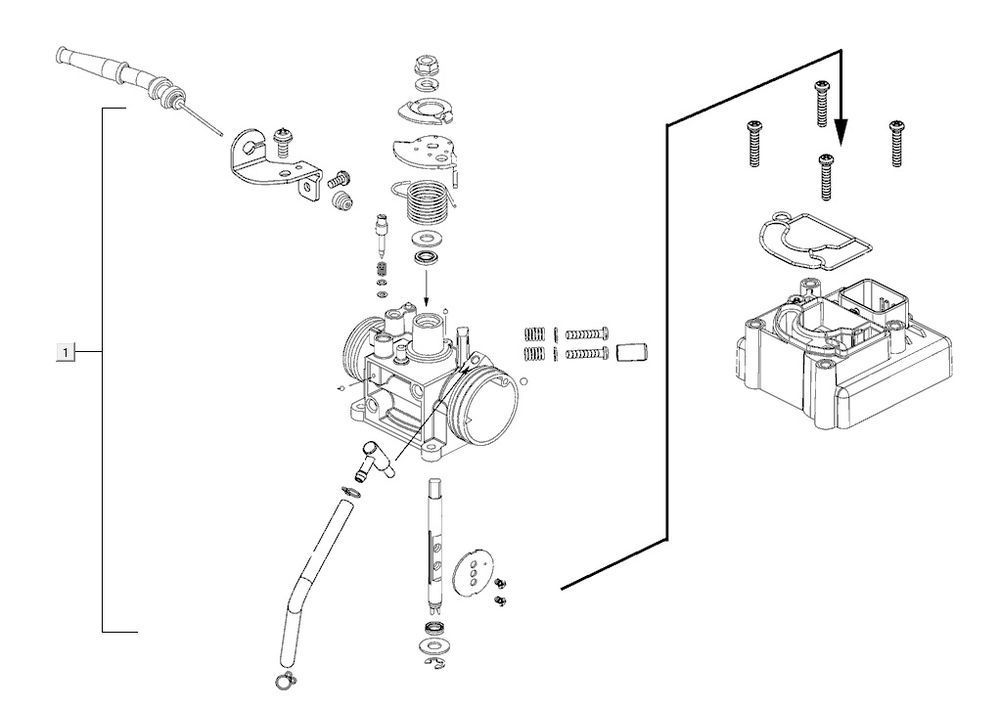 1