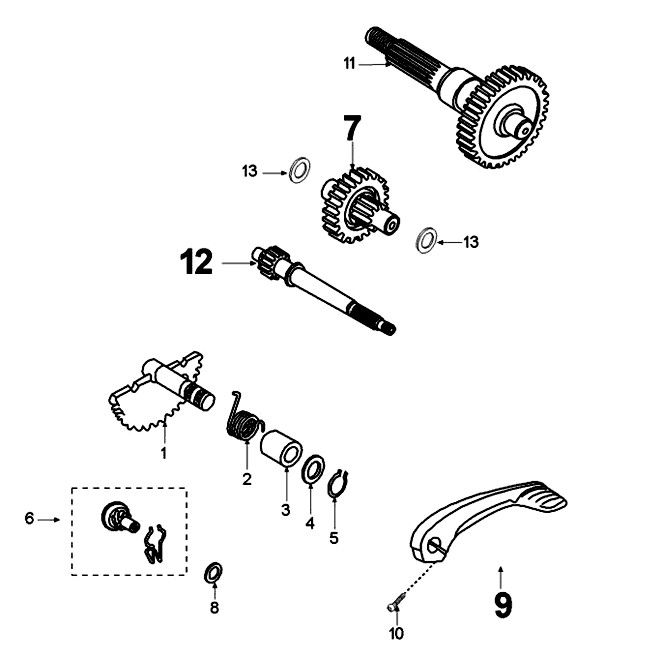 11
7
13
13
12
1
2
3
4
5
6
8
9
10