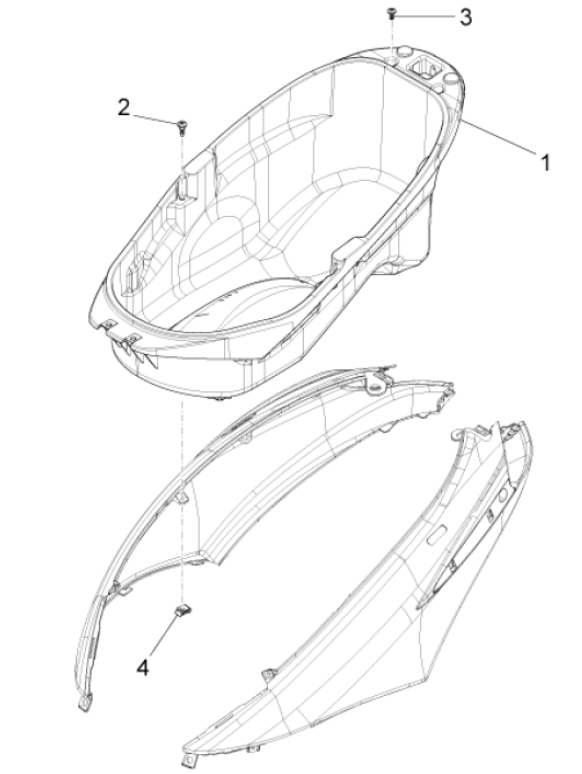 3
2
1
4