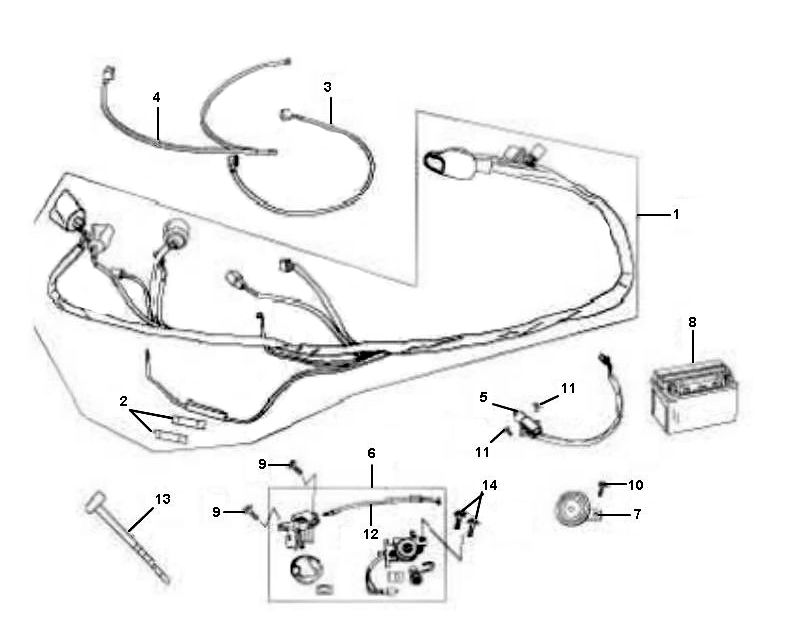 4
3
1
8
2
5
11
11
6
9
9
13
12
14
10
7