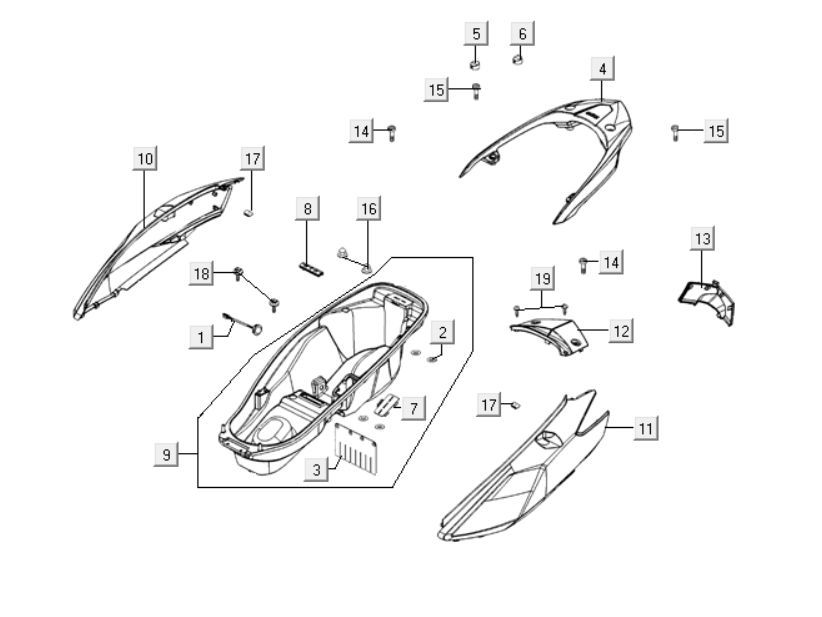 5
6
4
15
14
15
10
17
8
16
13
18
14
19
1
2
12
7
17
11
9
3