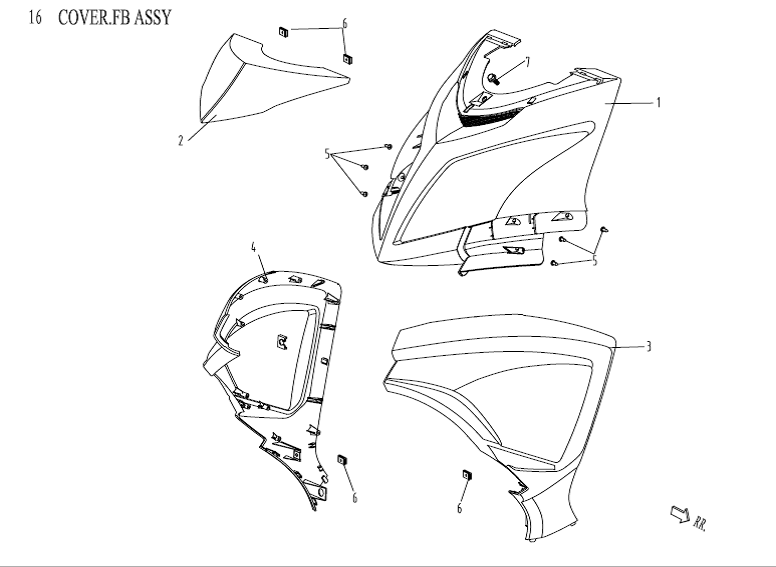 16 COVER.FB ASSY

6
7
1
2
5
5
4
3
6
6
RR.