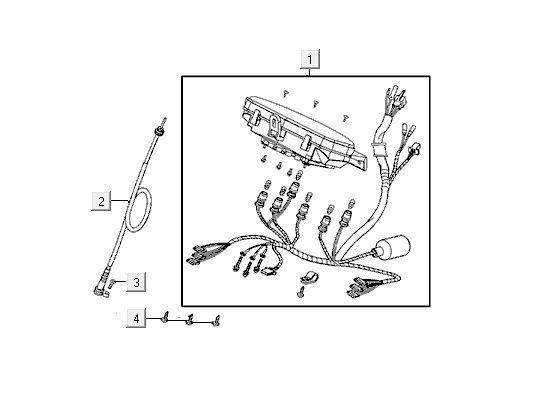 1
2
3
4